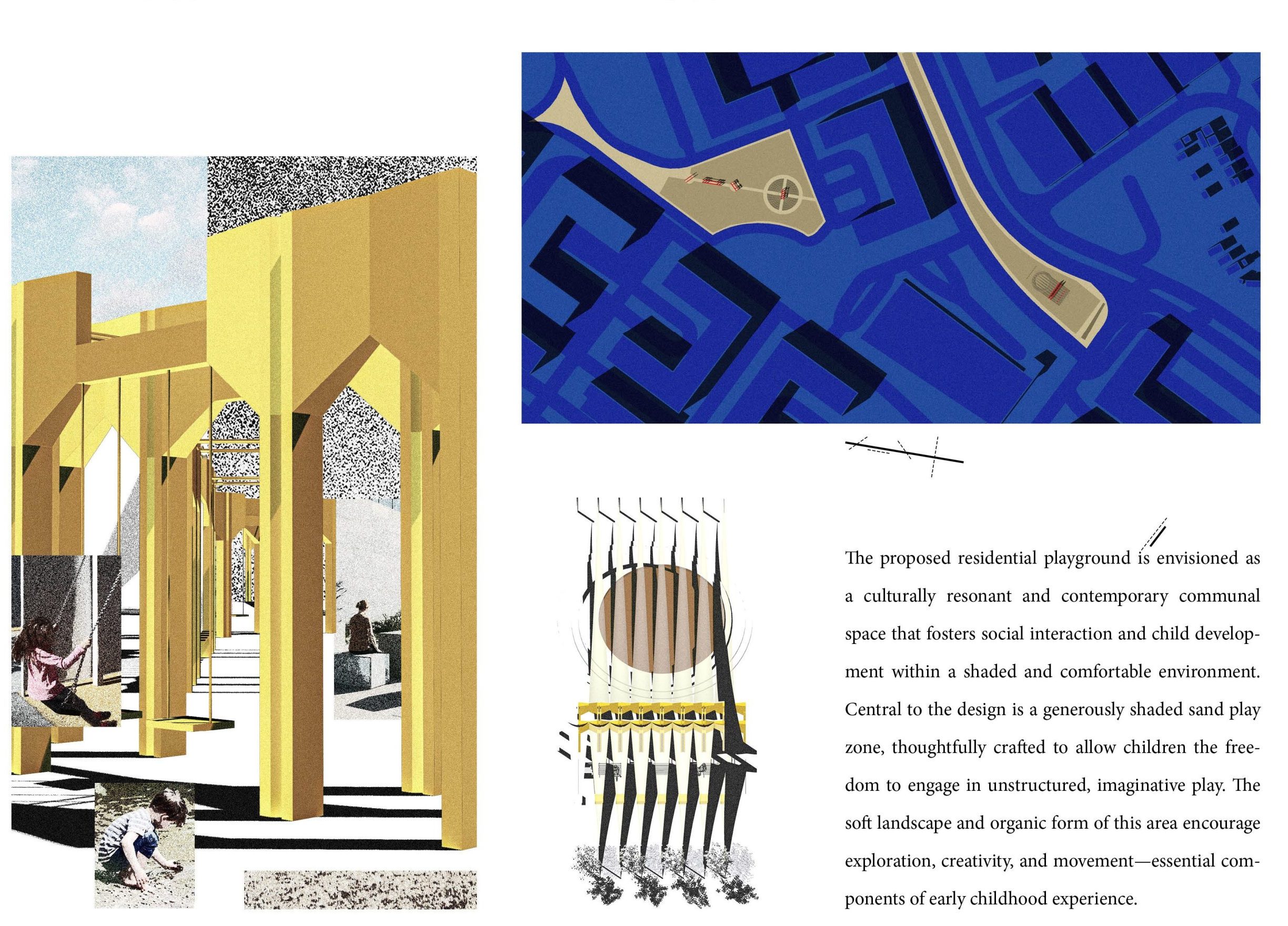 The proposed residential playground is envisioned as a culturally resonant and contemporary communal space that fosters social interaction and child development within a shaded and comfortable environment. Central to the design is a generously shaded sand play zone, thoughtfully crafted to allow children the freedom to engage in unstructured, imaginative play. The soft landscape and organic form of this area encourage exploration, creativity, and movement—essential components of early childhood experience.