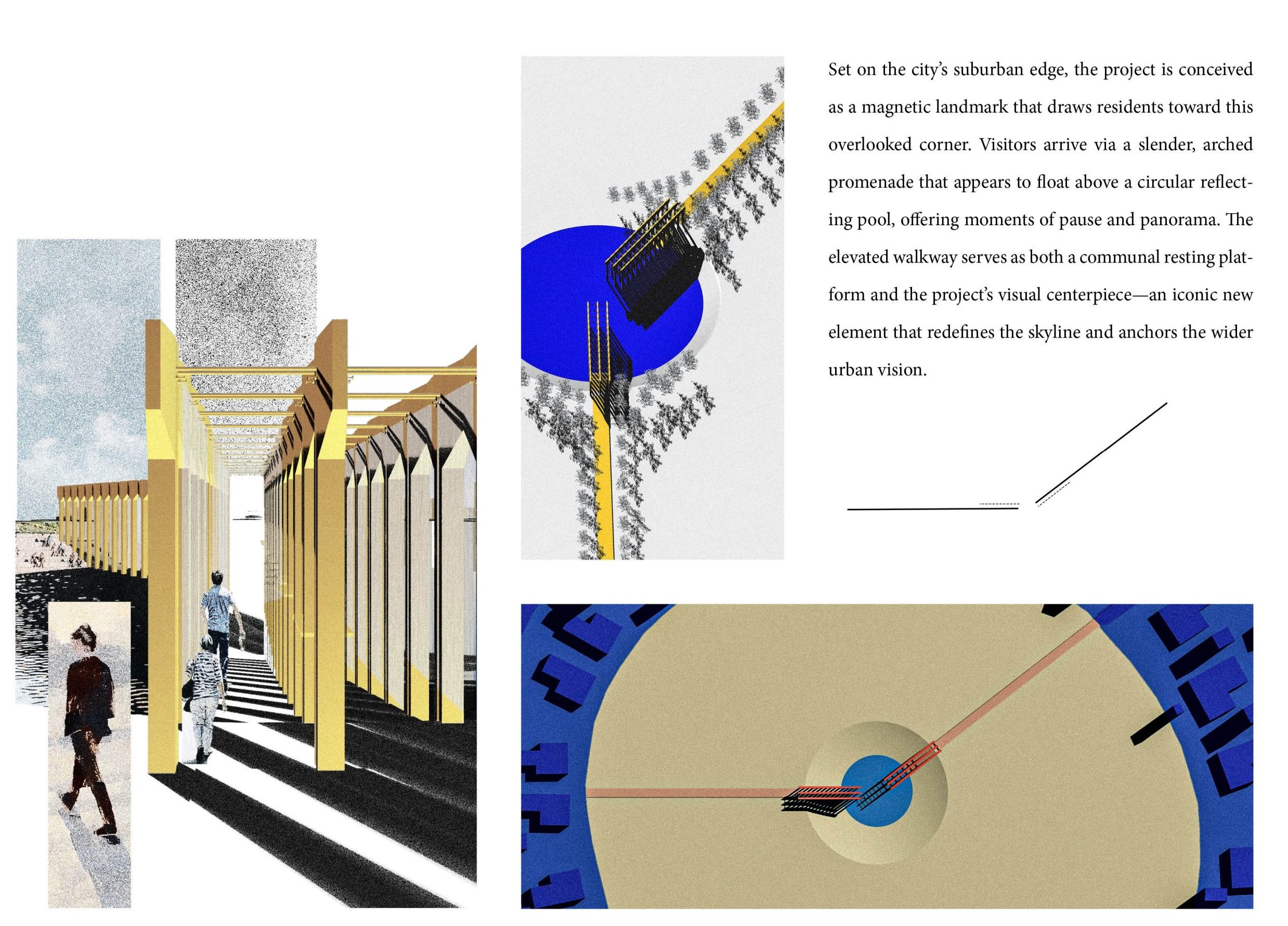 Set on the city's suburban edge, the project is conceived as a magnetic landmark that draws residents toward this overlooked corner. Visitors arrive via a slender, arched promenade that appears to float above a circular reflecting pool, offering moments of pause and panorama. The elevated walkway serves as both a communal resting platform and the project's visual centerpiece—an iconic new element that redefines the skyline and anchors the wider urban vision.